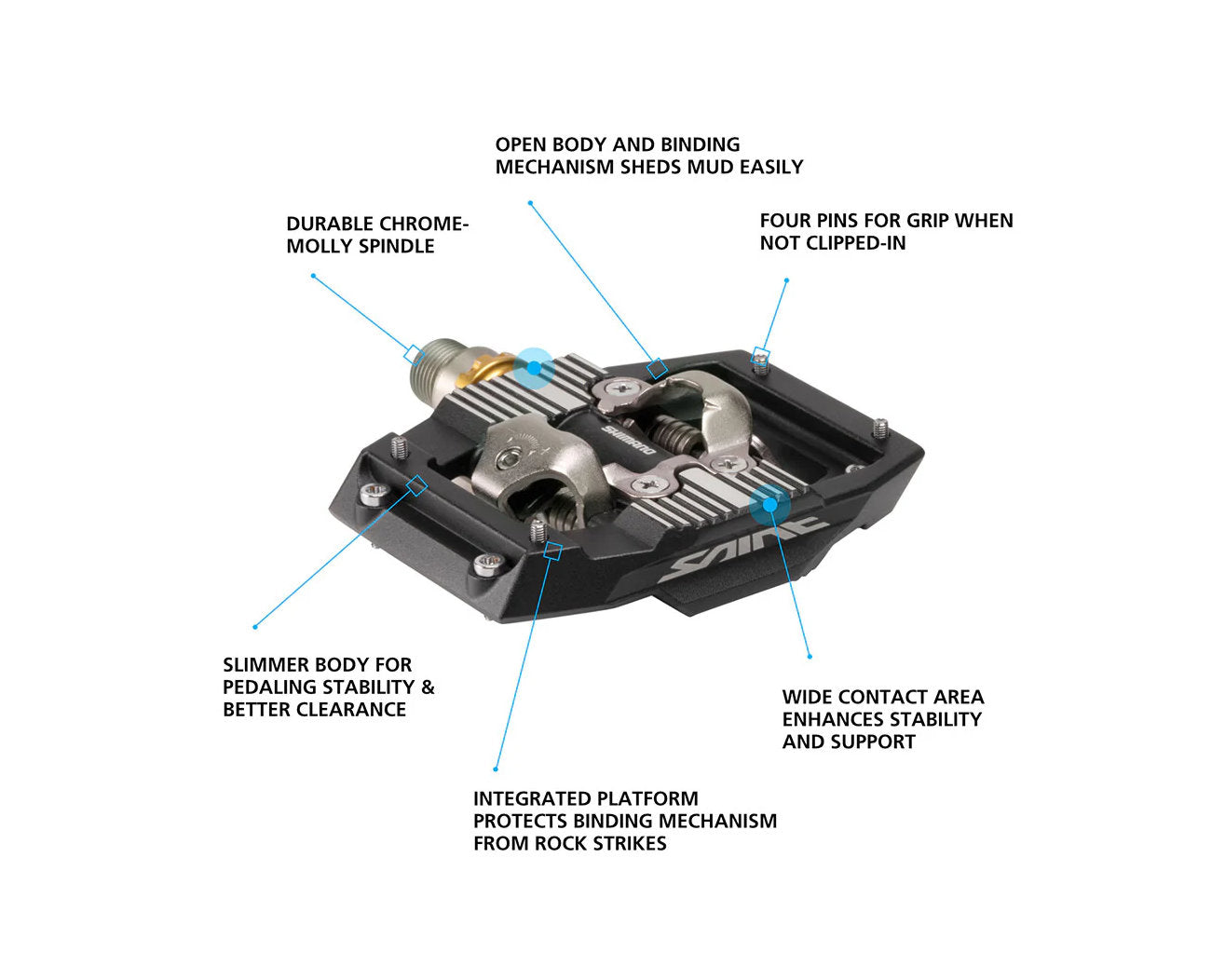 OPEN BODY AND BINDING MECHANISM SHEDS MUD EASILY

DURABLE CHROME-MOLLY SPINDLE

FOUR PINS FOR GRIP WHEN NOT CLIPPED-IN

SHIMANO

SAINT

SLIMMER BODY FOR PEDALING STABILITY & BETTER CLEARANCE

WIDE CONTACT AREA ENHANCES STABILITY AND SUPPORT

INTEGRATED PLATFORM PROTECTS BINDING MECHANISM FROM ROCK STRIKES