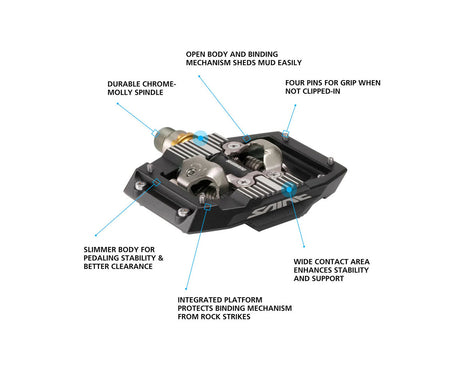 OPEN BODY AND BINDING MECHANISM SHEDS MUD EASILY

DURABLE CHROME-MOLLY SPINDLE

FOUR PINS FOR GRIP WHEN NOT CLIPPED-IN

SAINT

SLIMMER BODY FOR PEDALING STABILITY & BETTER CLEARANCE

WIDE CONTACT AREA ENHANCES STABILITY AND SUPPORT

INTEGRATED PLATFORM PROTECTS BINDING MECHANISM FROM ROCK STRIKES