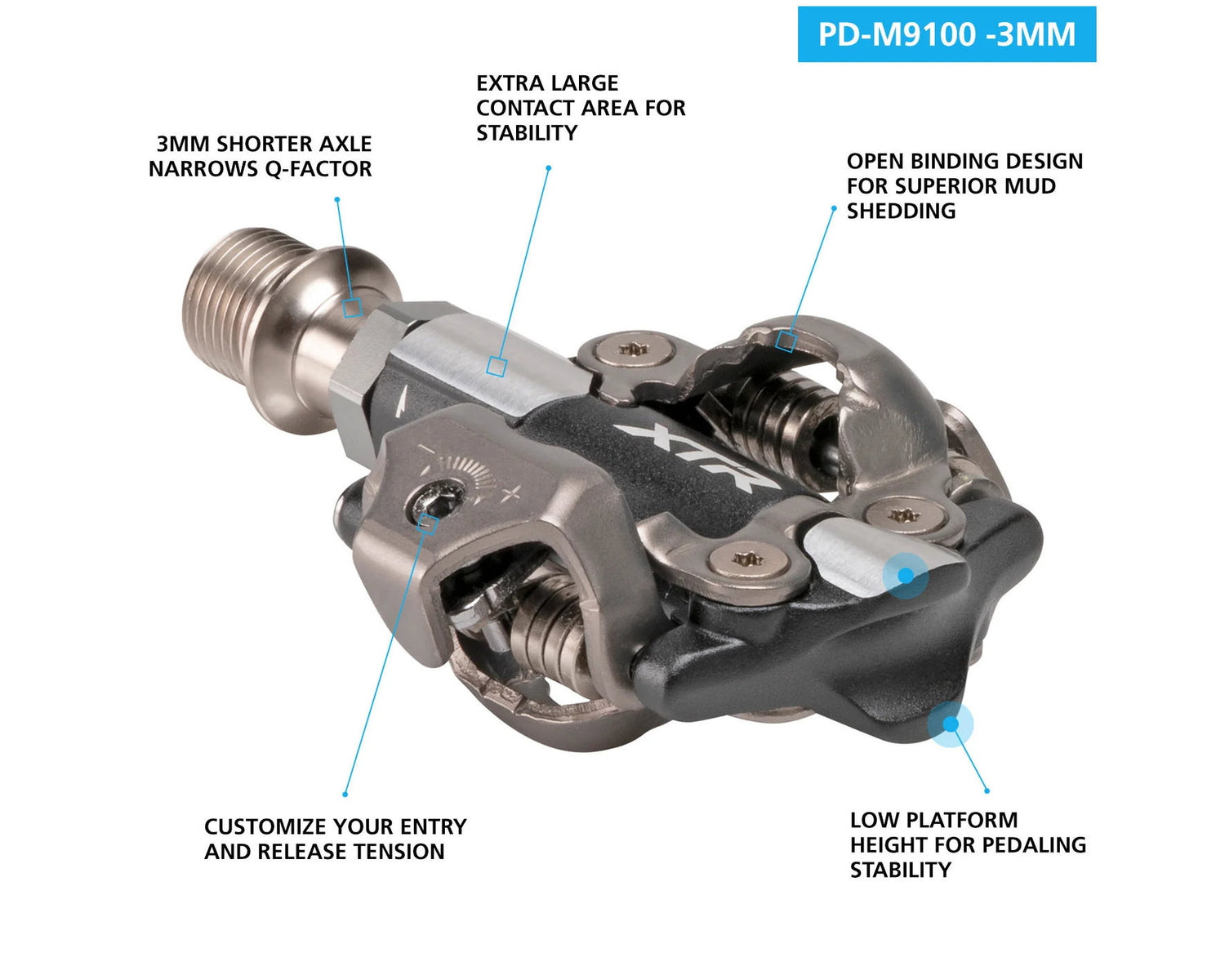 PD-M9100 -3MM

EXTRA LARGE CONTACT AREA FOR STABILITY

3MM SHORTER AXLE NARROWS Q-FACTOR

OPEN BINDING DESIGN FOR SUPERIOR MUD SHEDDING

XTR

CUSTOMIZE YOUR ENTRY AND RELEASE TENSION

LOW PLATFORM HEIGHT FOR PEDALING STABILITY